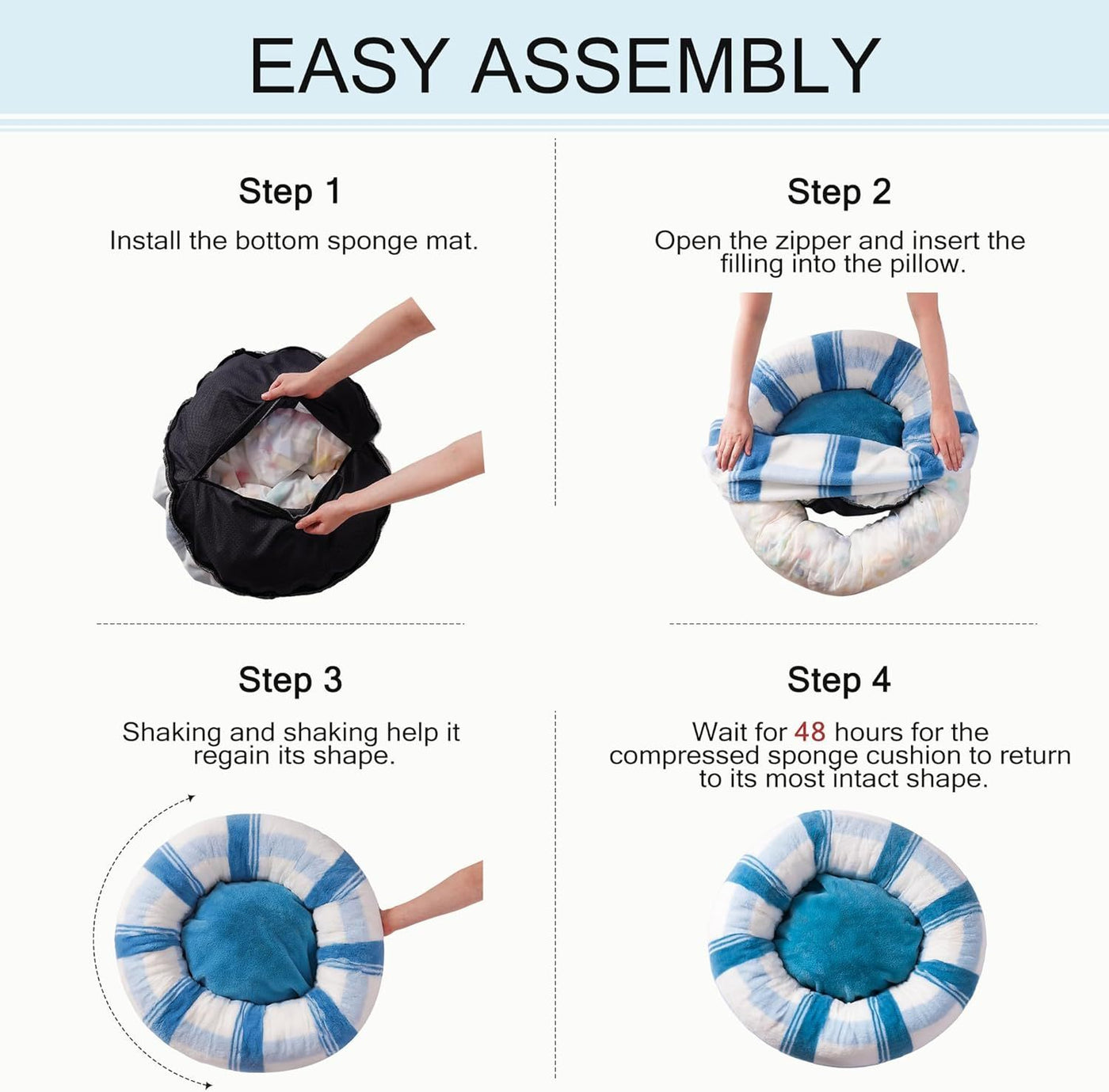 EASY ASSEMBLY

Step 1

Install the bottom sponge mat.

Step 2

Open the zipper and insert the filling into the pillow.

Step 3

Shaking and shaking help it regain its shape.

Step 4

Wait for 48 hours for the compressed sponge cushion to return to its most intact shape.